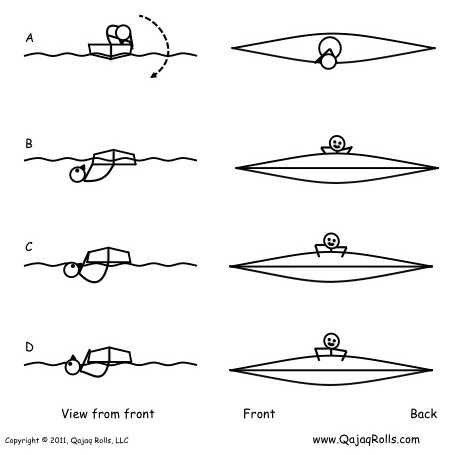 A

B

C

D

View from front

Front

Back

Copyright © 2011, Qajaq Rolls, LLC

www.QajaqRolls.com